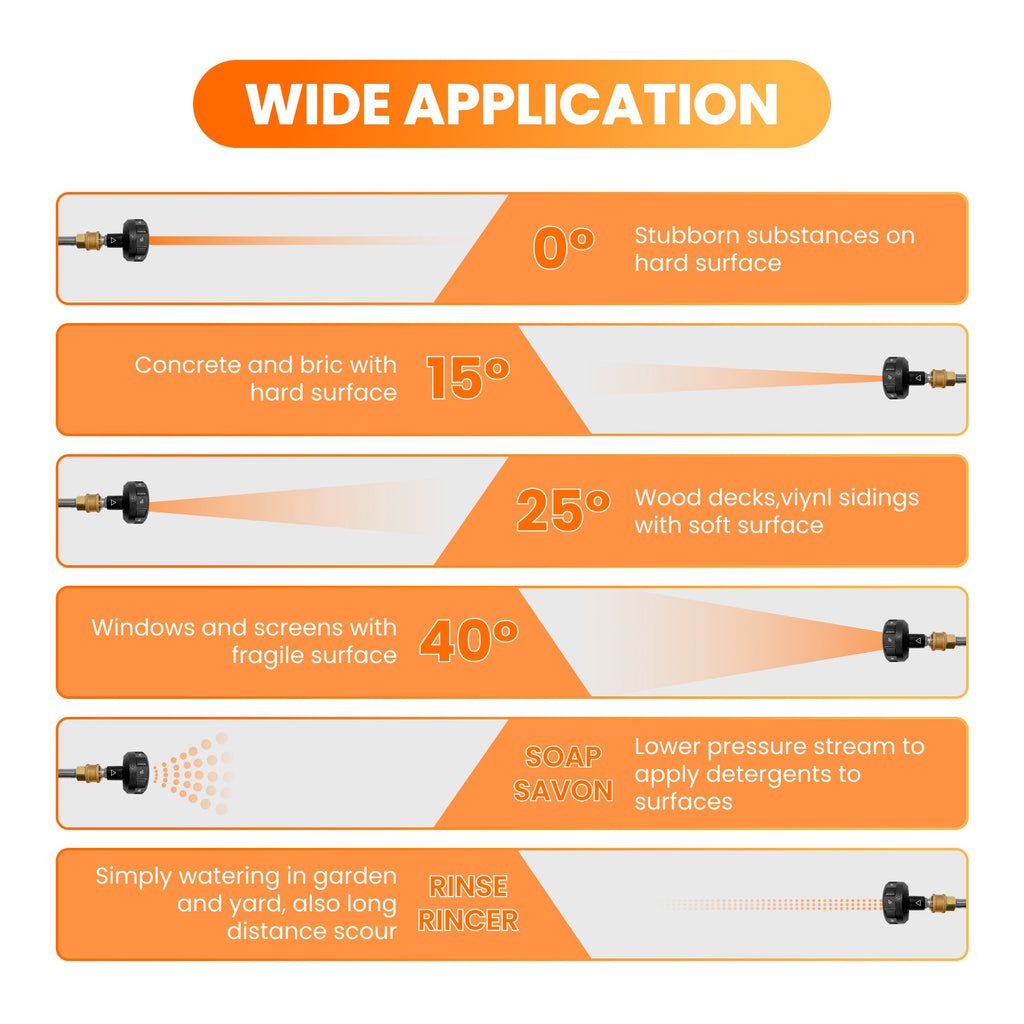 WIDE APPLICATION

0°
Stubborn substances on hard surface

Concrete and bric with hard surface
15°

25°
Wood decks,viynl sidings with soft surface

Windows and screens with fragile surface
40°

SOAP
SAVON
Lower pressure stream to apply detergents to surfaces

Simply watering in garden and yard, also long distance scour
RINSE
RINCER