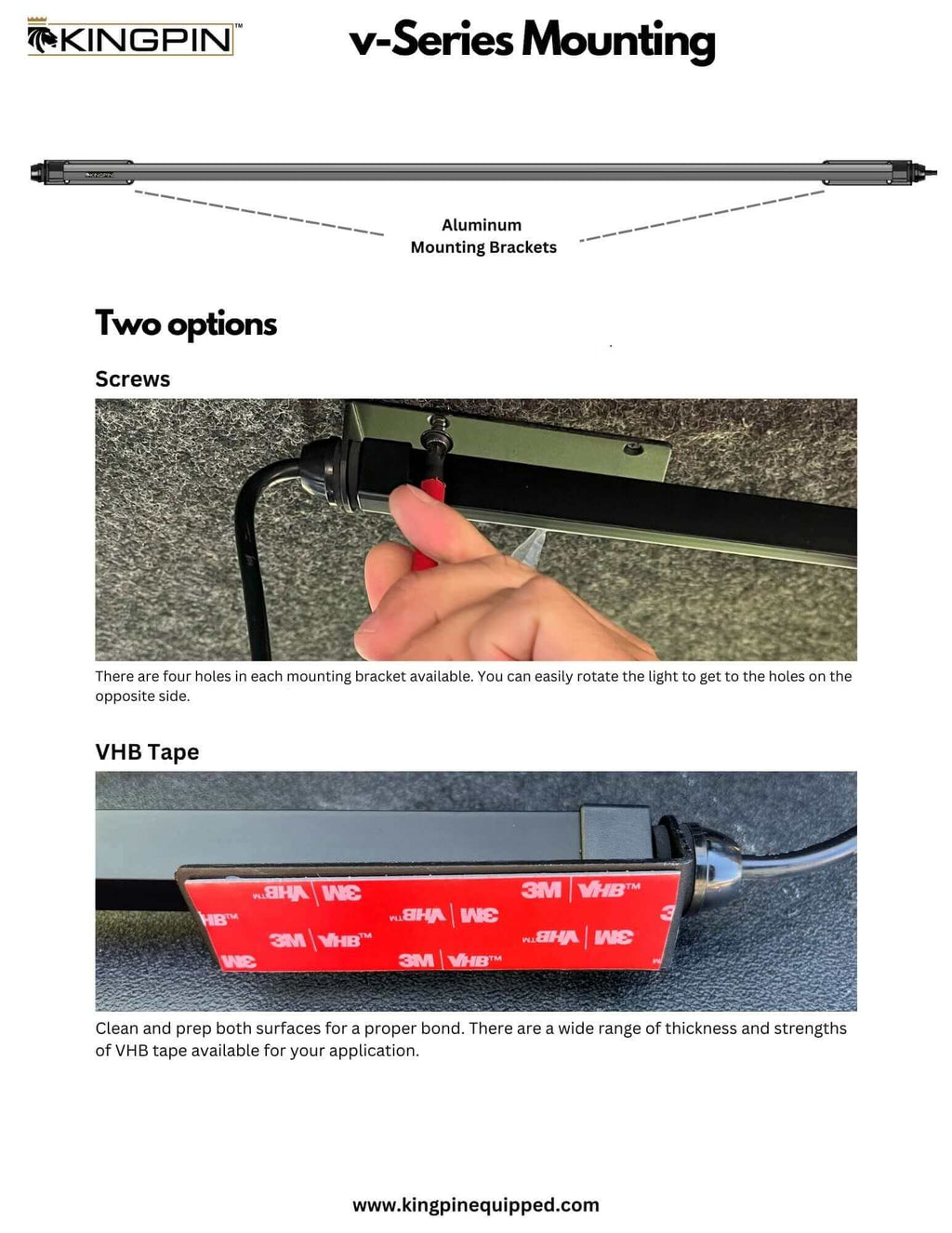 KINGPIN™

v-Series Mounting

KINGPIN

Aluminum Mounting Brackets

Two options

Screws

There are four holes in each mounting bracket available. You can easily rotate the light to get to the holes on the opposite side.

VHB Tape

3M VHB™ 3M VHB™ 3M VHB™ 3M VHB™ 3M VHB™ 3M VHB™ 3M VHB™

Clean and prep both surfaces for a proper bond. There are a wide range of thickness and strengths of VHB tape available for your application.

www.kingpinequipped.com