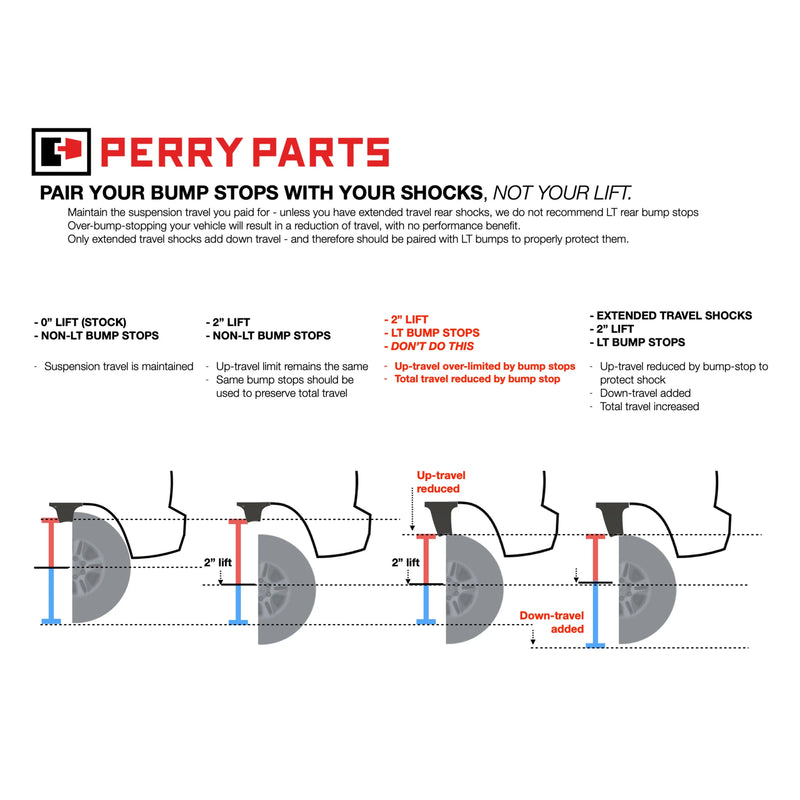 PERRY PARTS

PAIR YOUR BUMP STOPS WITH YOUR SHOCKS, NOT YOUR LIFT.

Maintain the suspension travel you paid for - unless you have extended travel rear shocks, we do not recommend LT rear bump stops
Over-bump-stopping your vehicle will result in a reduction of travel, with no performance benefit.
Only extended travel shocks add down travel - and therefore should be paired with LT bumps to properly protect them.

- 0" LIFT (STOCK)
- NON-LT BUMP STOPS

- Suspension travel is maintained

- 2" LIFT
- NON-LT BUMP STOPS

- Up-travel limit remains the same
- Same bump stops should be used to preserve total travel

- 2" LIFT
- LT BUMP STOPS
- DON'T DO THIS

- Up-travel over-limited by bump stops
- Total travel reduced by bump stop

- EXTENDED TRAVEL SHOCKS
- 2" LIFT
- LT BUMP STOPS

- Up-travel reduced by bump-stop to protect shock
- Down-travel added
- Total travel increased

2" lift

Up-travel reduced

2" lift

Down-travel added