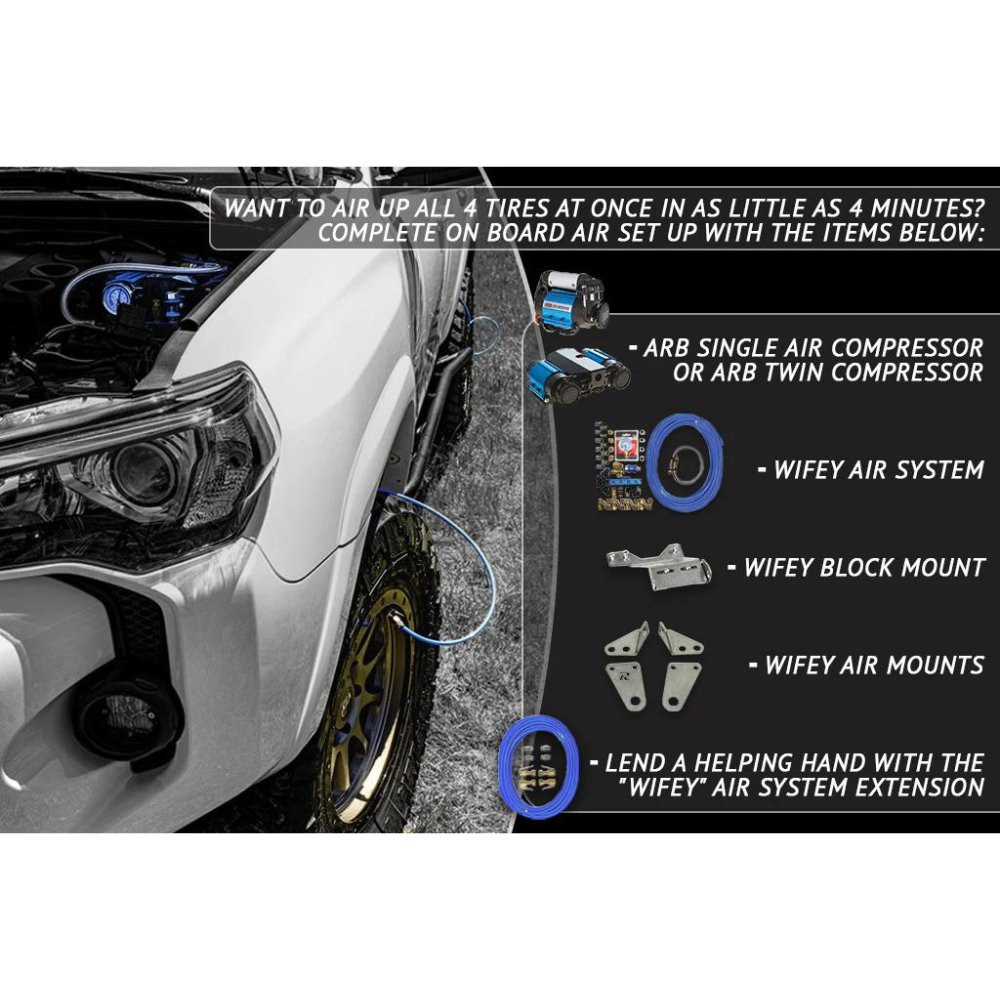 WANT TO AIR UP ALL 4 TIRES AT ONCE IN AS LITTLE AS 4 MINUTES?
COMPLETE ON BOARD AIR SET UP WITH THE ITEMS BELOW:

- ARB SINGLE AIR COMPRESSOR OR ARB TWIN COMPRESSOR

- WIFEY AIR SYSTEM

- WIFEY BLOCK MOUNT

- WIFEY AIR MOUNTS

- LEND A HELPING HAND WITH THE "WIFEY" AIR SYSTEM EXTENSION