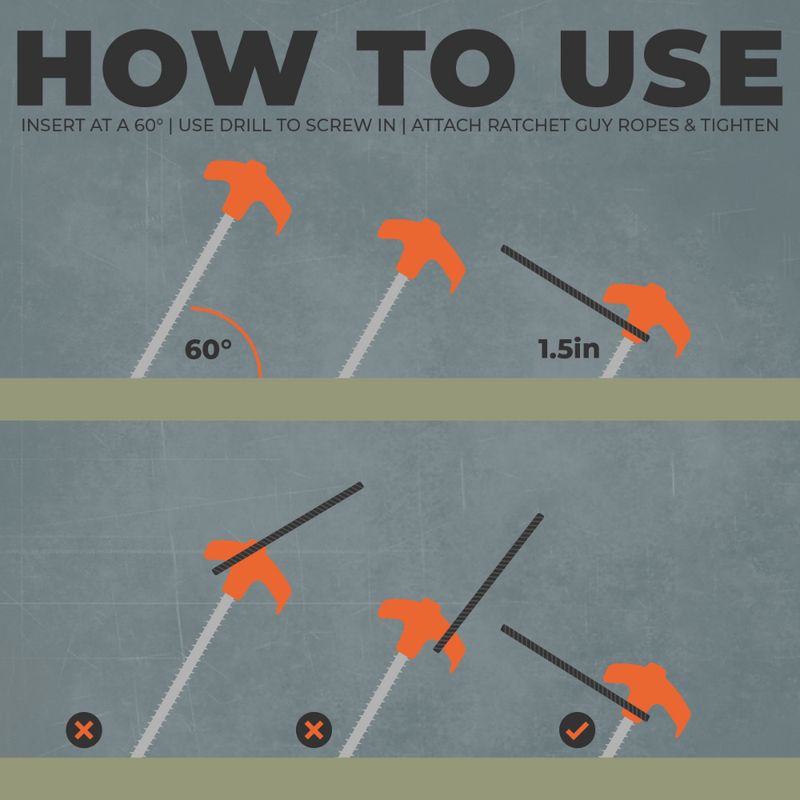 HOW TO USE
INSERT AT A 60° | USE DRILL TO SCREW IN | ATTACH RATCHET GUY ROPES & TIGHTEN

60°

1.5in