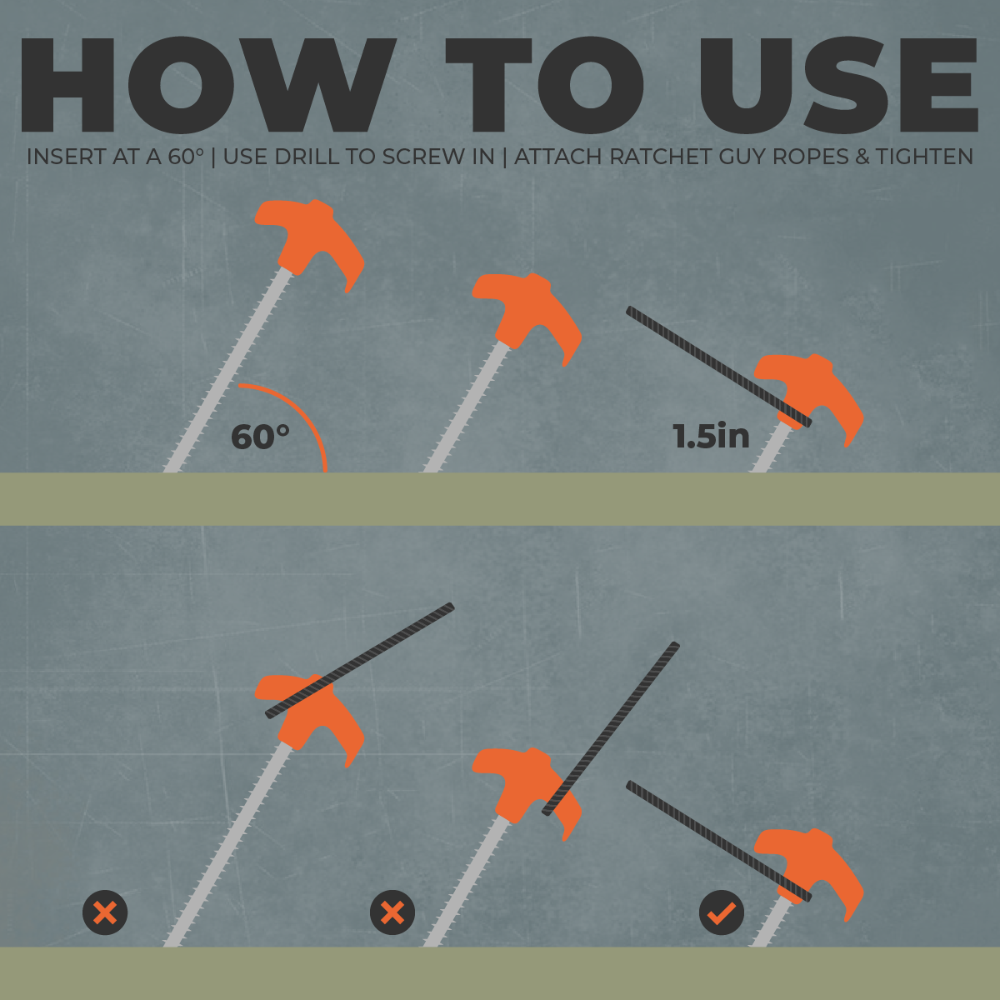 HOW TO USE

INSERT AT A 60° | USE DRILL TO SCREW IN | ATTACH RATCHET GUY ROPES & TIGHTEN

60°

1.5in