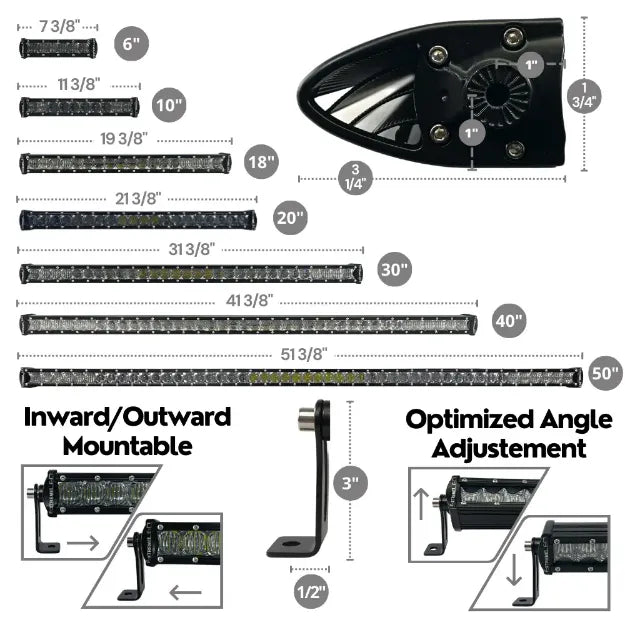 7 3/8"
6"
11 3/8"
10"
19 3/8"
18"
21 3/8"
20"
31 3/8"
30"
41 3/8"
40"
51 3/8"
50"
1"
1"
1 3/4"
3 1/4"

Inward/Outward Mountable

3"
1/2"

Optimized Angle Adjustement